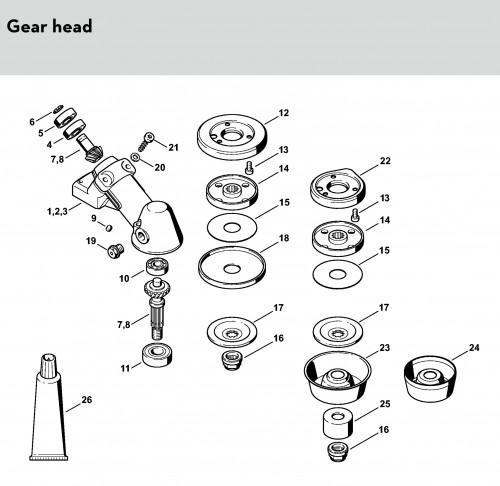 Gear head

6
5
4
7,8
21
20
1,2,3
9
19
10
7,8
11
26
12
13
14
15
18
17
16
22
13
14
15
17
23
24
25
16